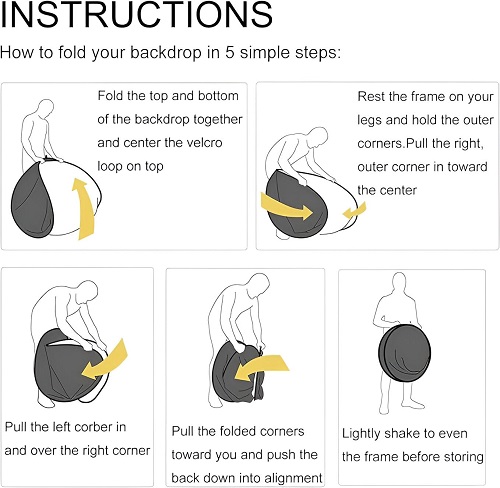 INSTRUCTIONS

How to fold your backdrop in 5 simple steps:

Fold the top and bottom of the backdrop together and center the velcro loop on top

Rest the frame on your legs and hold the outer corners.Pull the right, outer corner in toward the center

Pull the left corber in and over the right corner

Pull the folded corners toward you and push the back down into alignment

Lightly shake to even the frame before storing